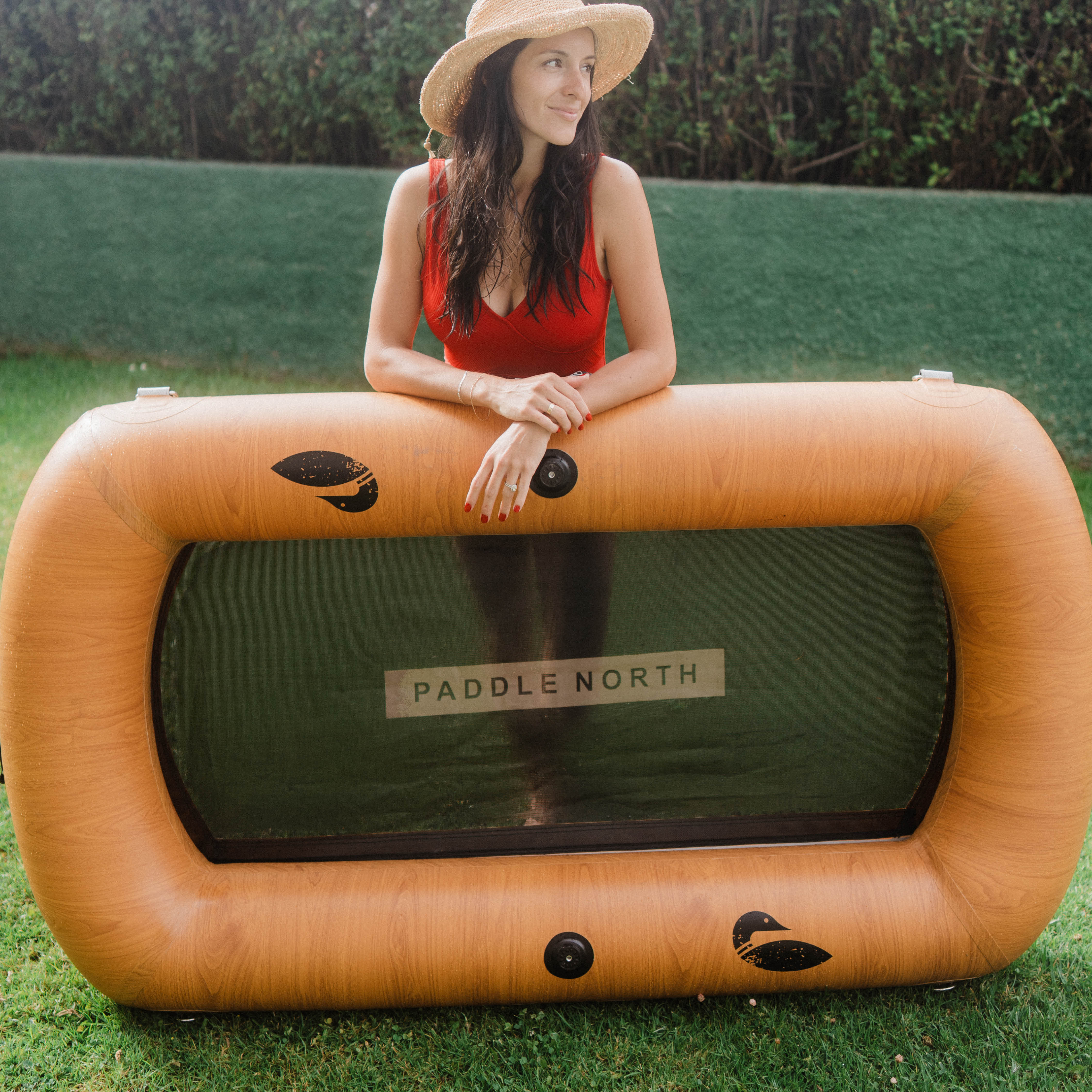 PADDLE NORTH